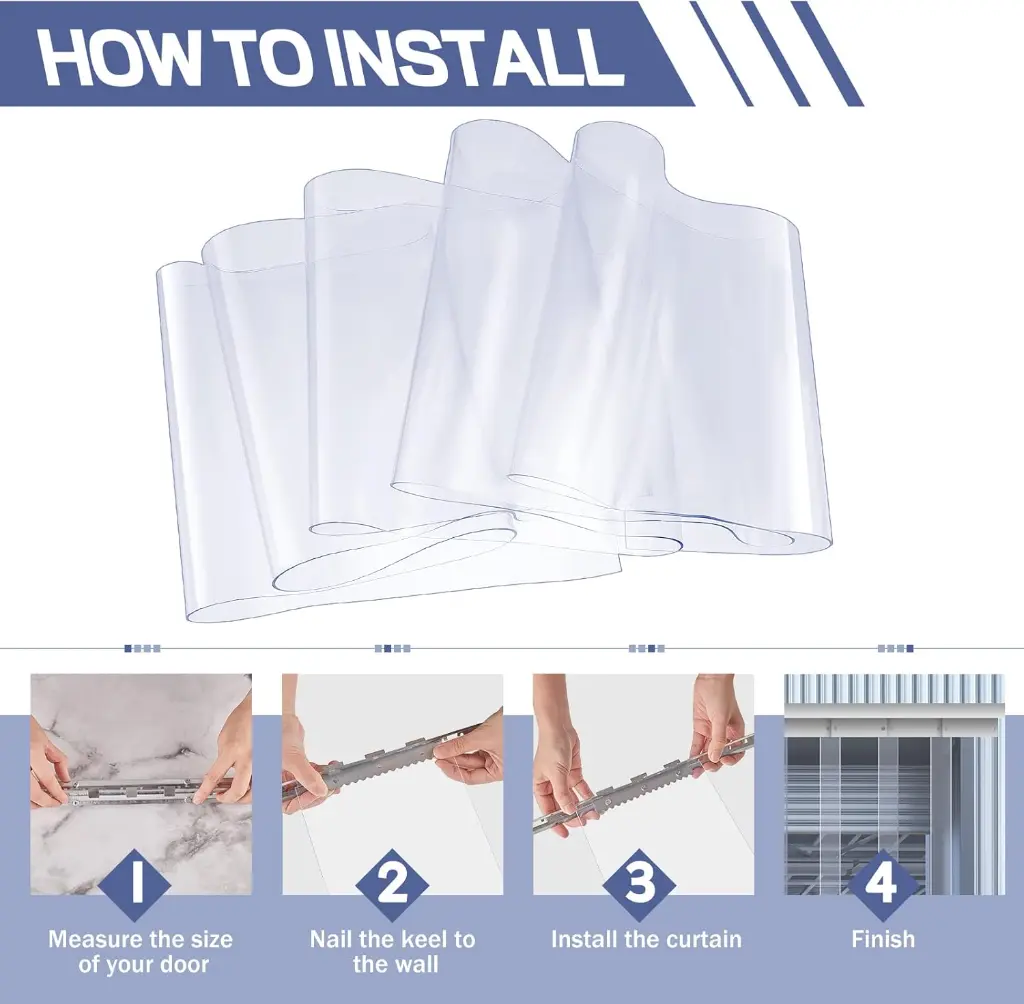 HOW TO INSTALL

1
Measure the size of your door

2
Nail the keel to the wall

3
Install the curtain

4
Finish